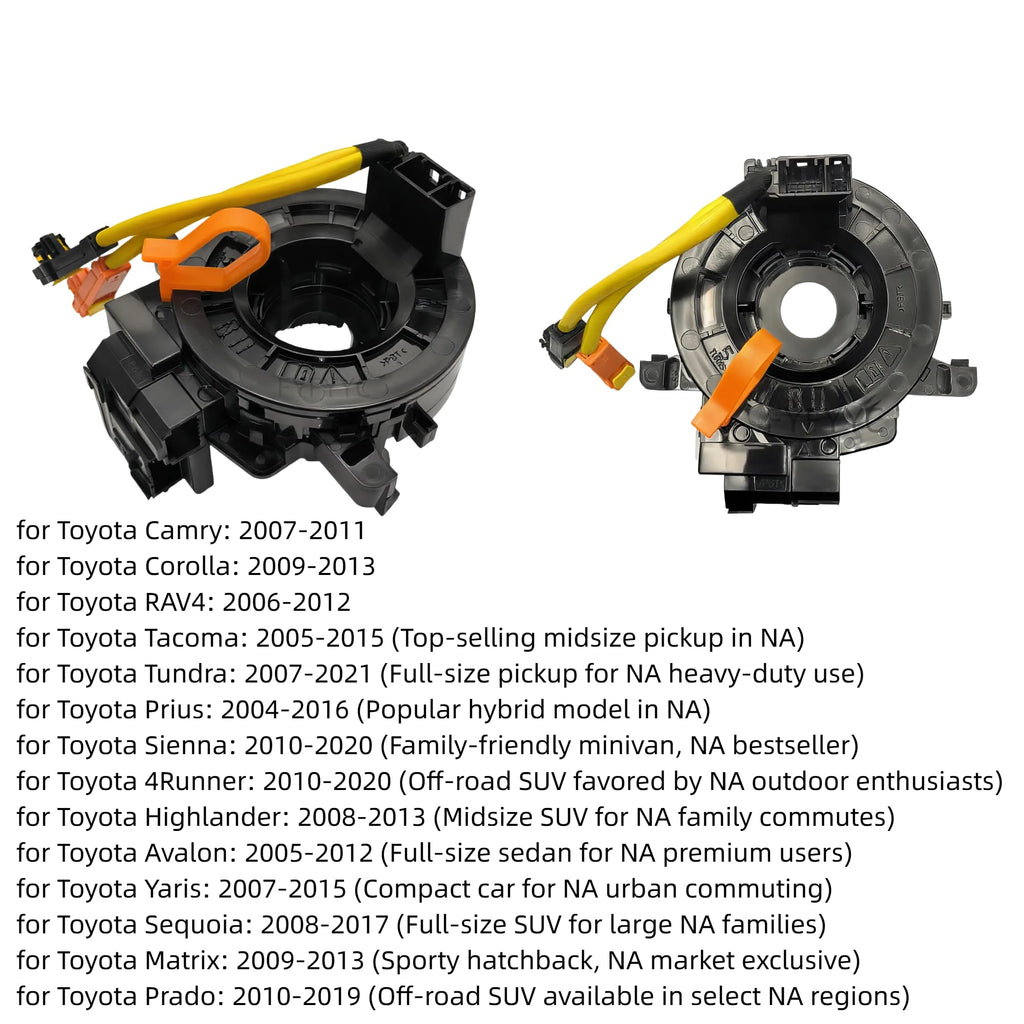 for Toyota Camry: 2007-2011
for Toyota Corolla: 2009-2013
for Toyota RAV4: 2006-2012
for Toyota Tacoma: 2005-2015 (Top-selling midsize pickup in NA)
for Toyota Tundra: 2007-2021 (Full-size pickup for NA heavy-duty use)
for Toyota Prius: 2004-2016 (Popular hybrid model in NA)
for Toyota Sienna: 2010-2020 (Family-friendly minivan, NA bestseller)
for Toyota 4Runner: 2010-2020 (Off-road SUV favored by NA outdoor enthusiasts)
for Toyota Highlander: 2008-2013 (Midsize SUV for NA family commutes)
for Toyota Avalon: 2005-2012 (Full-size sedan for NA premium users)
for Toyota Yaris: 2007-2015 (Compact car for NA urban commuting)
for Toyota Sequoia: 2008-2017 (Full-size SUV for large NA families)
for Toyota Matrix: 2009-2013 (Sporty hatchback, NA market exclusive)
for Toyota Prado: 2010-2019 (Off-road SUV available in select NA regions)